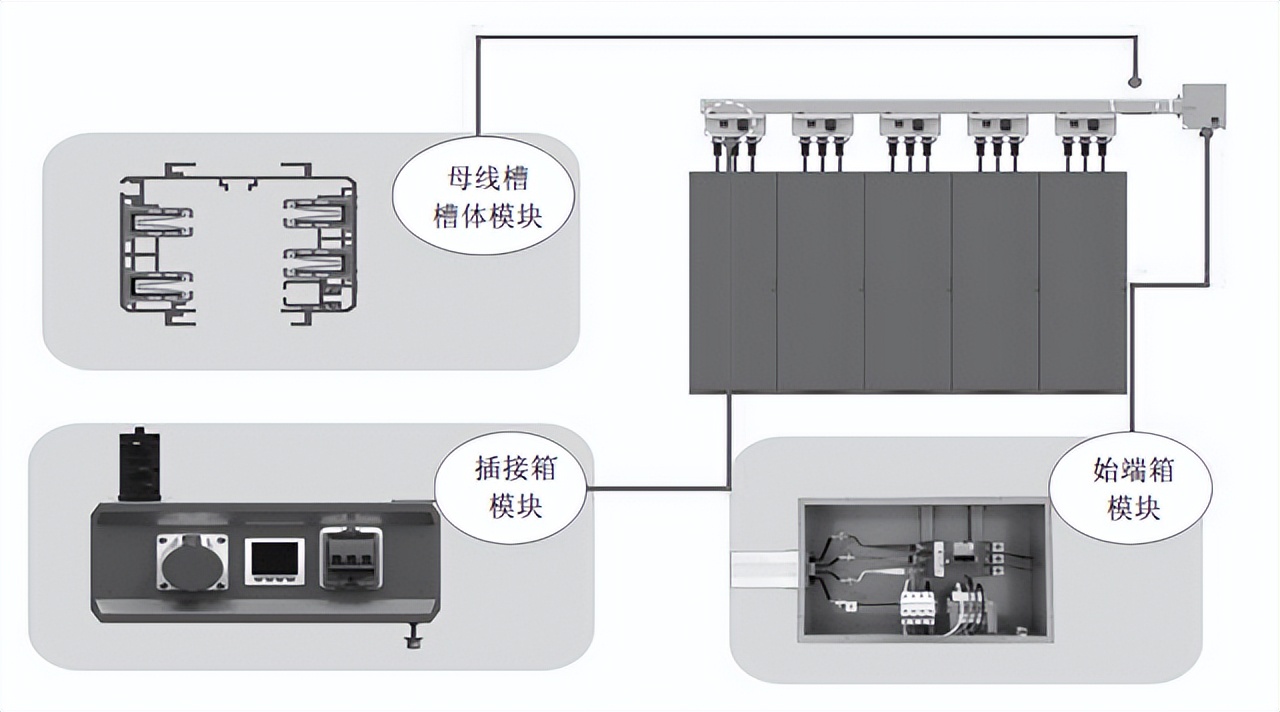 母线槽
槽体模块

插接箱
模块

始端箱
模块