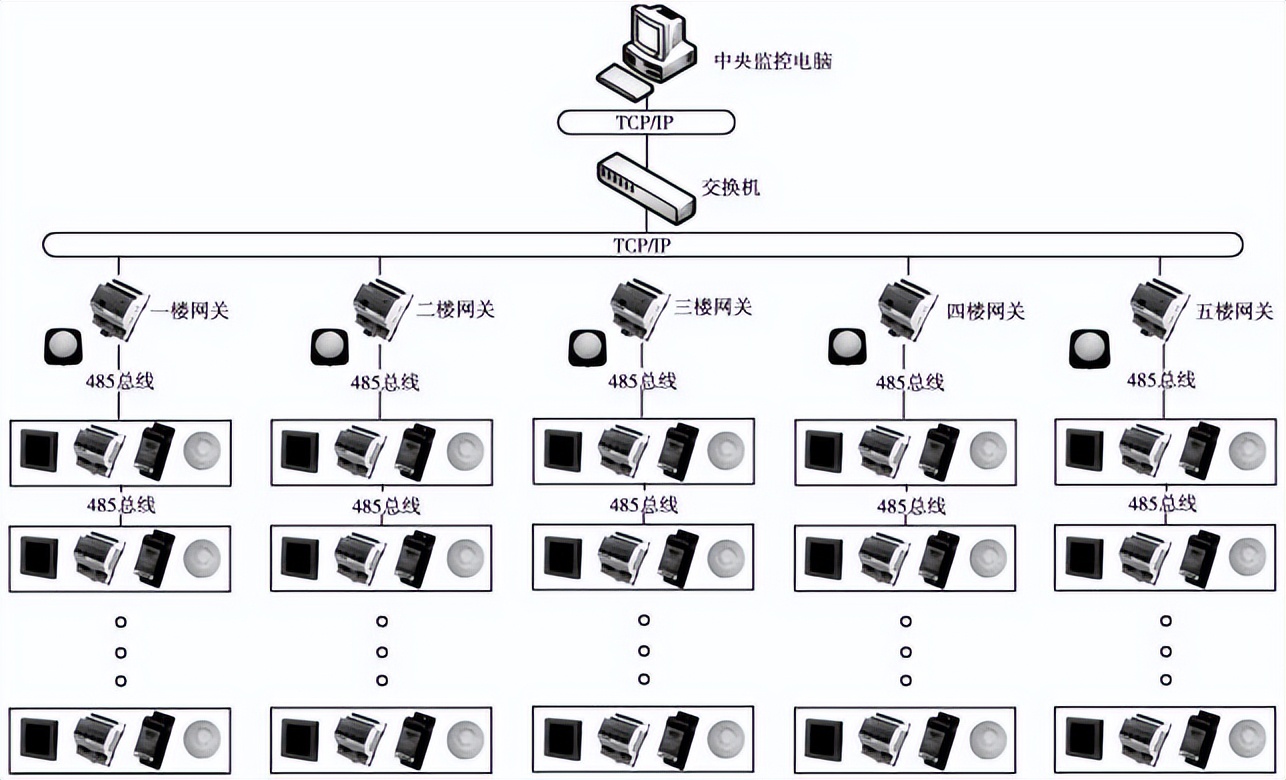 中央监控电脑

TCP/IP

交换机

TCP/IP

一楼网关

二楼网关

三楼网关

四楼网关

五楼网关

485总线

485总线

485总线

485总线

485总线

485总线

485总线

485总线

485总线

485总线