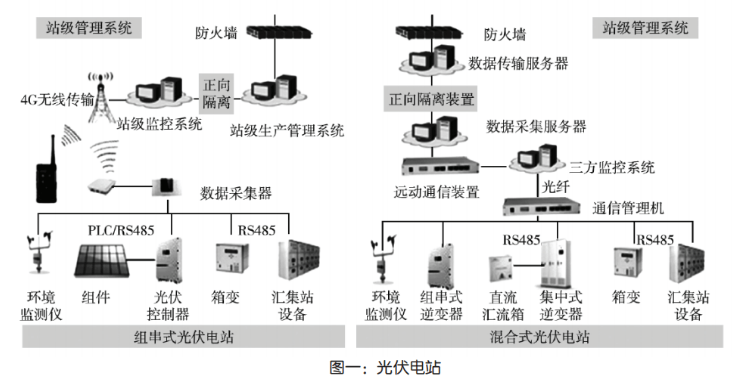 站级管理系统

防火墙

4G无线传输

正向隔离

站级监控系统

站级生产管理系统

数据采集器

PLC/RS485

RS485

环境监测仪

组件

光伏控制器

箱变

汇集站设备

组串式光伏电站

防火墙

站级管理系统

数据传输服务器

正向隔离装置

数据采集服务器

三方监控系统

远动通信装置

光纤

通信管理机

RS485

RS485

环境监测仪

组串式逆变器

直流汇流箱

集中式逆变器

箱变

汇集站设备

混合式光伏电站

图一：光伏电站