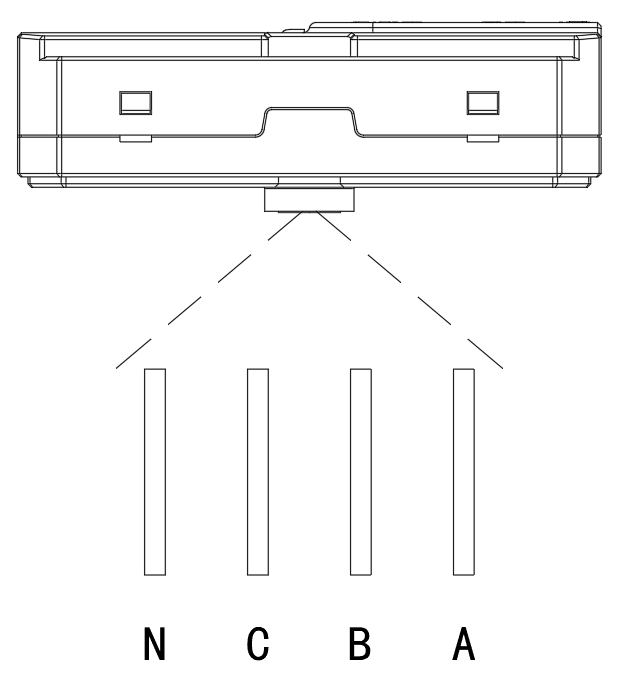 N C B A